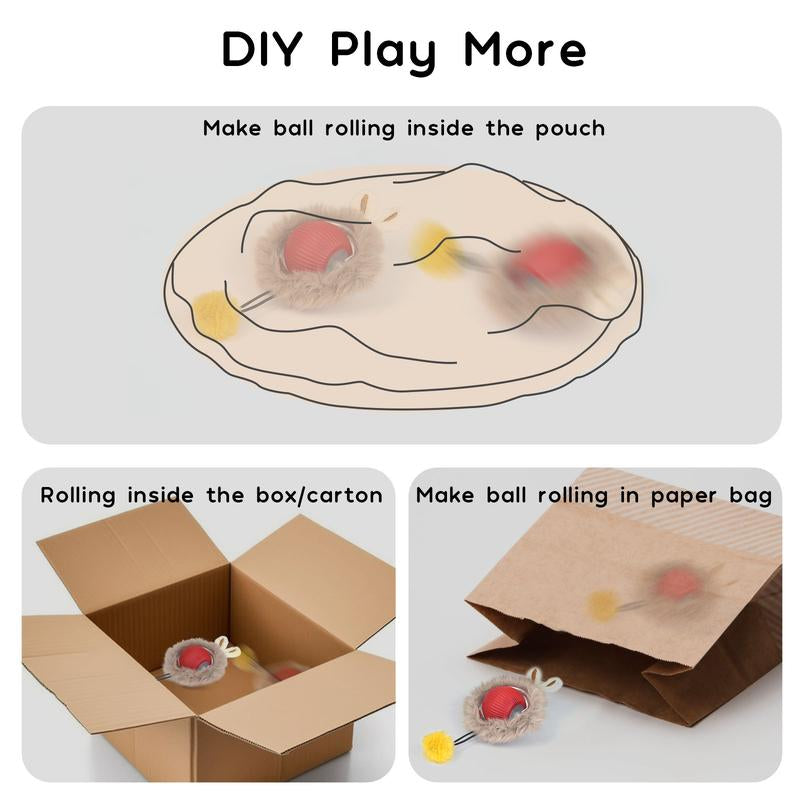 DIY Play More

Make ball rolling inside the pouch

Rolling inside the box/carton

Make ball rolling in paper bag